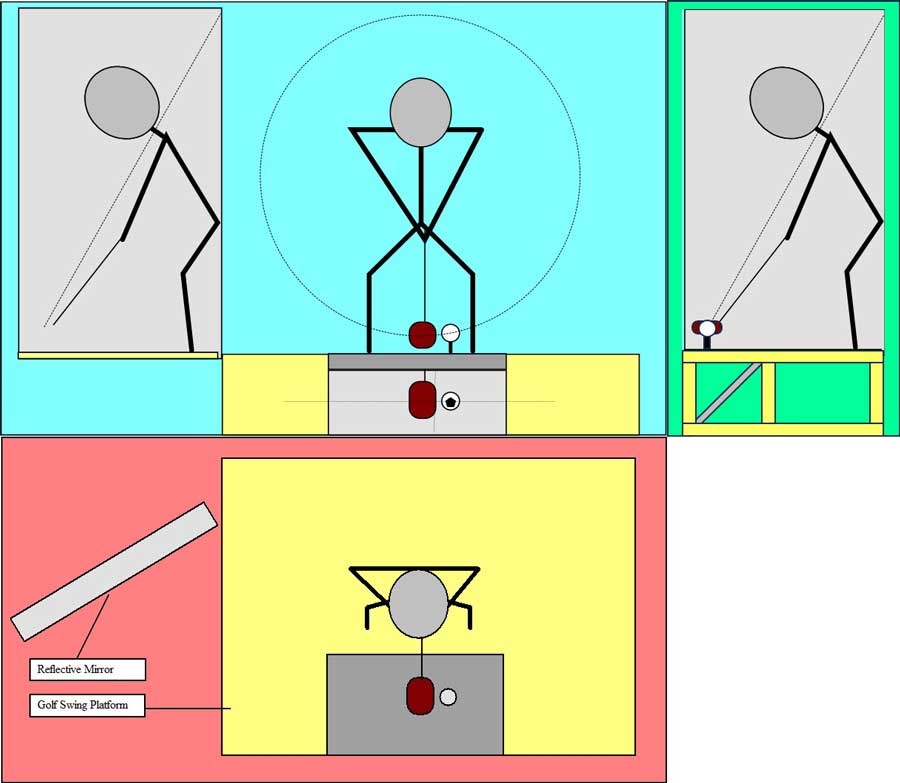 Reflective Mirror

Golf Swing Platform